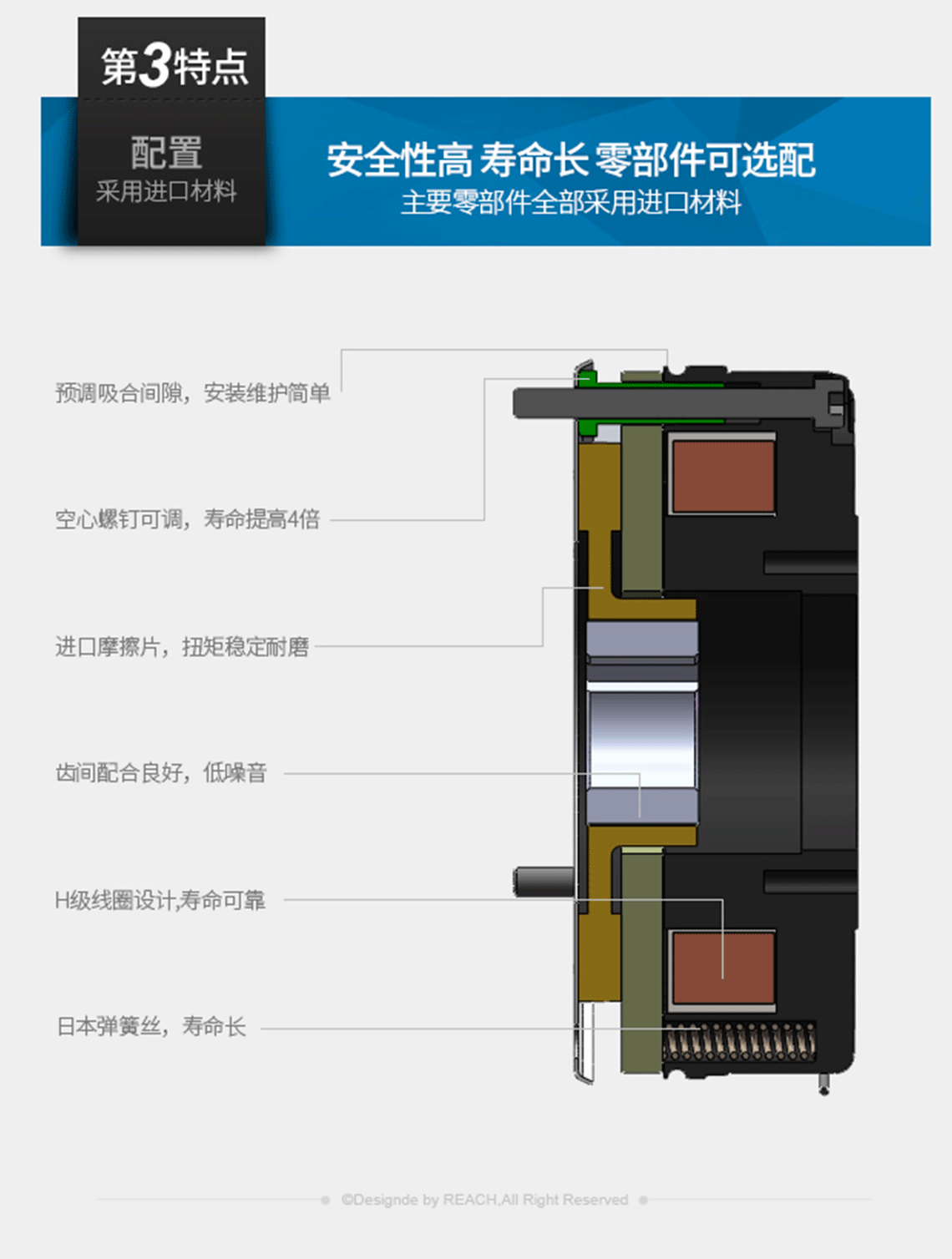 第3特点

配置
采用进口材料

安全性高 寿命长 零部件可选配
主要零部件全部采用进口材料

预调吸合间隙，安装维护简单

空心螺钉可调，寿命提高4倍

进口摩擦片，扭矩稳定耐磨

齿间配合良好，低噪音

H级线圈设计,寿命可靠

日本弹簧丝，寿命长

©Designde by REACH,All Right Reserved